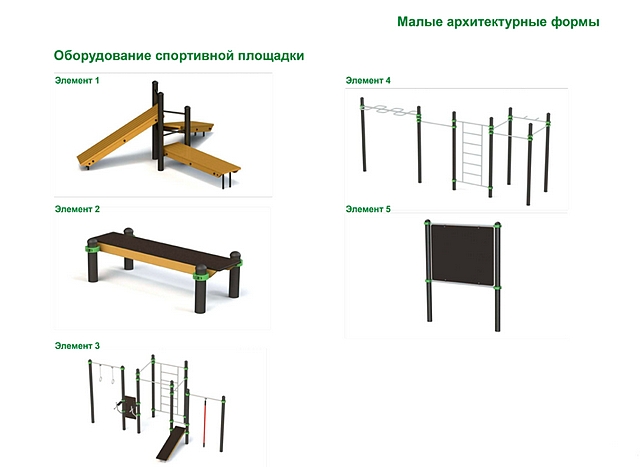 Малые архитектурные формы

Оборудование спортивной площадки

Элемент 1

Элемент 2

Элемент 3

Элемент 4

Элемент 5